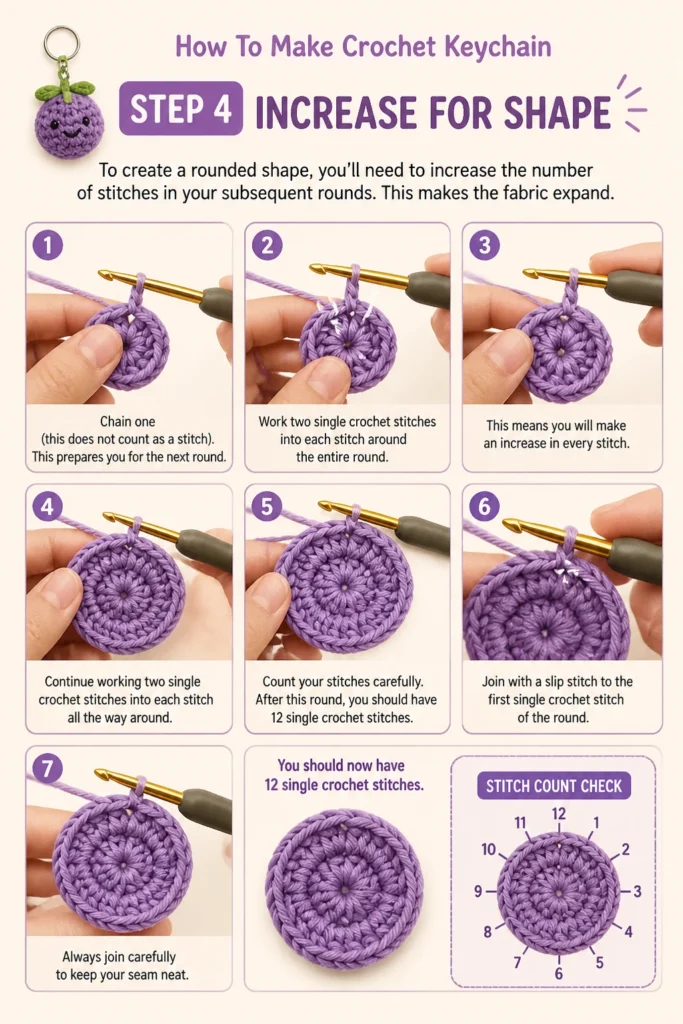 How To Make Crochet Keychain

STEP 4 INCREASE FOR SHAPE

To create a rounded shape, you'll need to increase the number of stitches in your subsequent rounds. This makes the fabric expand.

1
Chain one (this does not count as a stitch). This prepares you for the next round.

2
Work two single crochet stitches into each stitch around the entire round.

3
This means you will make an increase in every stitch.

4
Continue working two single crochet stitches into each stitch all the way around.

5
Count your stitches carefully. After this round, you should have 12 single crochet stitches.

6
Join with a slip stitch to the first single crochet stitch of the round.

7
Always join carefully to keep your seam neat.

You should now have 12 single crochet stitches.

STITCH COUNT CHECK
12 1 2 3 4 5 6 7 8 9 10 11