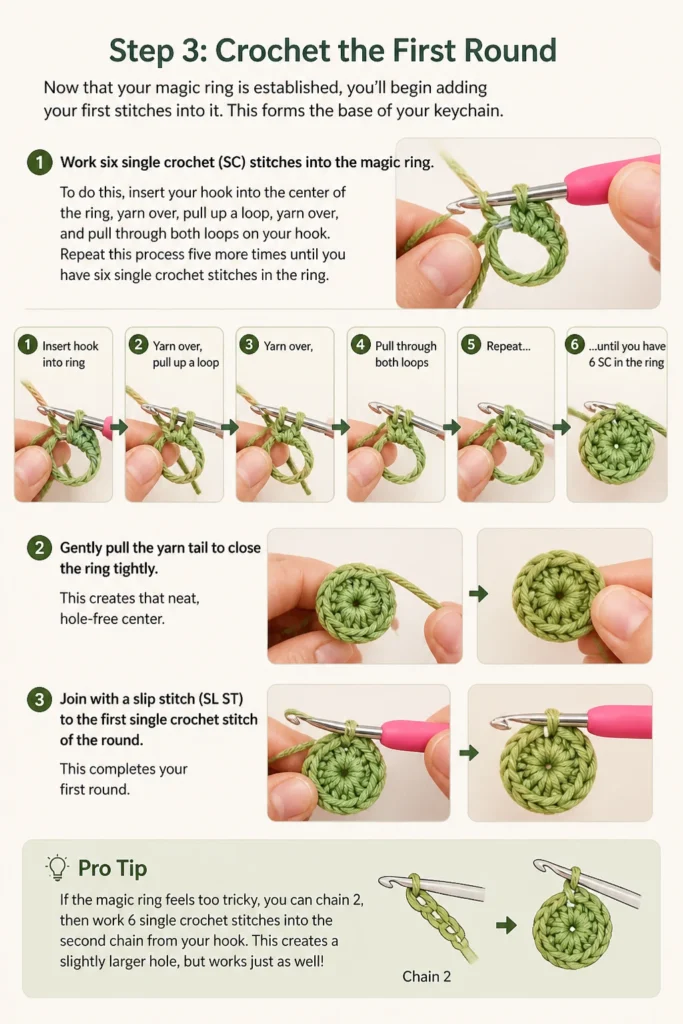 Step 3: Crochet the First Round

Now that your magic ring is established, you'll begin adding your first stitches into it. This forms the base of your keychain.

1 Work six single crochet (SC) stitches into the magic ring.

To do this, insert your hook into the center of the ring, yarn over, pull up a loop, yarn over, and pull through both loops on your hook. Repeat this process five more times until you have six single crochet stitches in the ring.

1 Insert hook into ring

2 Yarn over, pull up a loop

3 Yarn over,

4 Pull through both loops

5 Repeat...

6 ...until you have 6 SC in the ring

2 Gently pull the yarn tail to close the ring tightly.

This creates that neat, hole-free center.

3 Join with a slip stitch (SL ST) to the first single crochet stitch of the round.

This completes your first round.

Pro Tip

If the magic ring feels too tricky, you can chain 2, then work 6 single crochet stitches into the second chain from your hook. This creates a slightly larger hole, but works just as well!

Chain 2